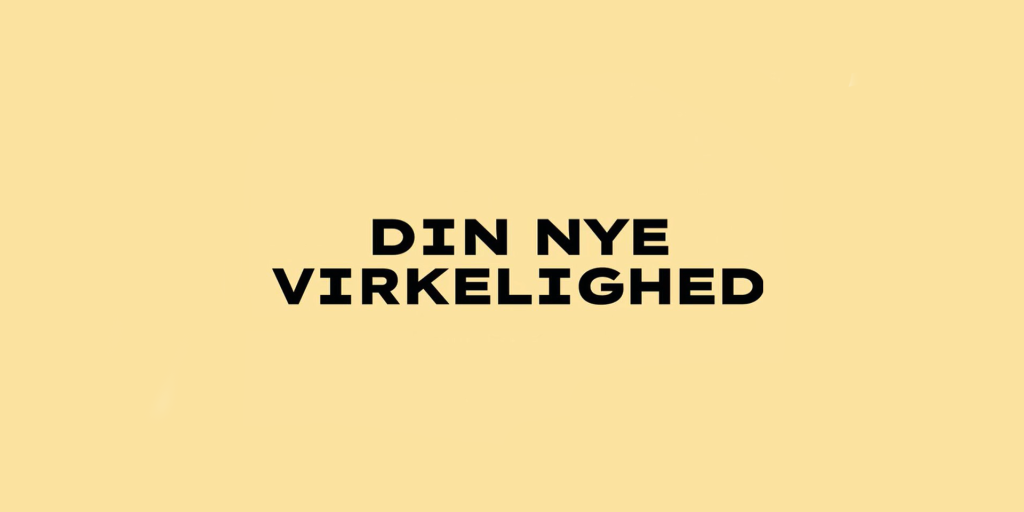 DIN NYE VIRKELIGHED